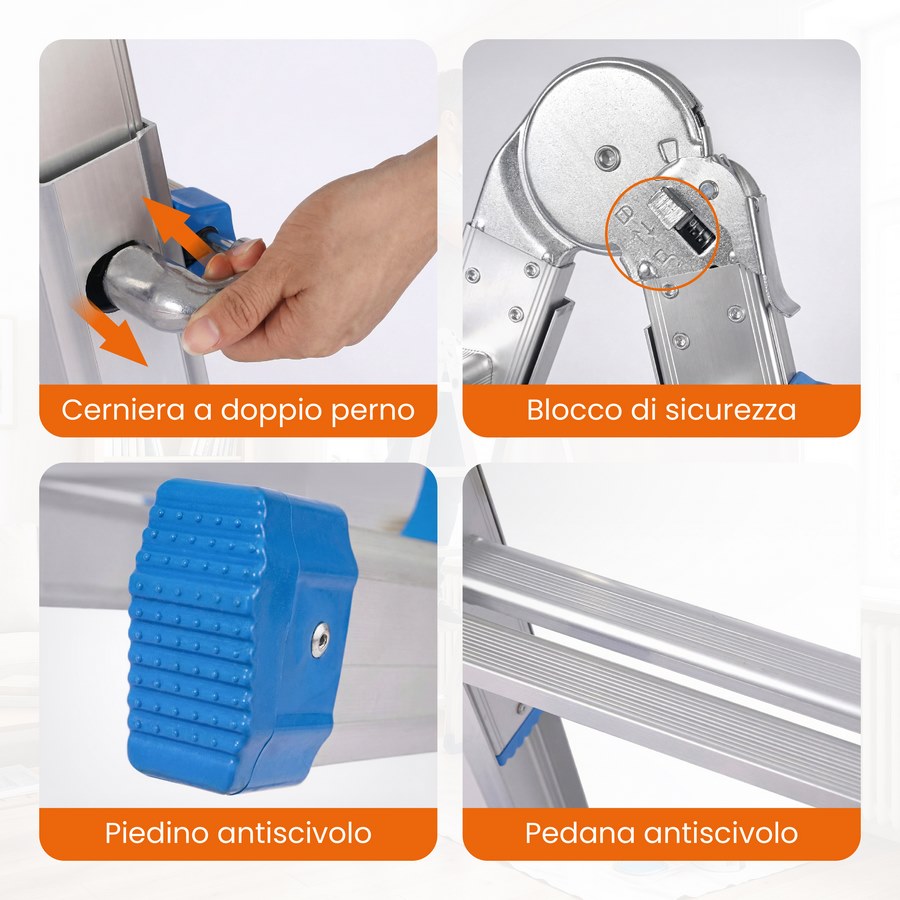 Cerniera a doppio perno

Blocco di sicurezza

Piedino antiscivolo

Pedana antiscivolo