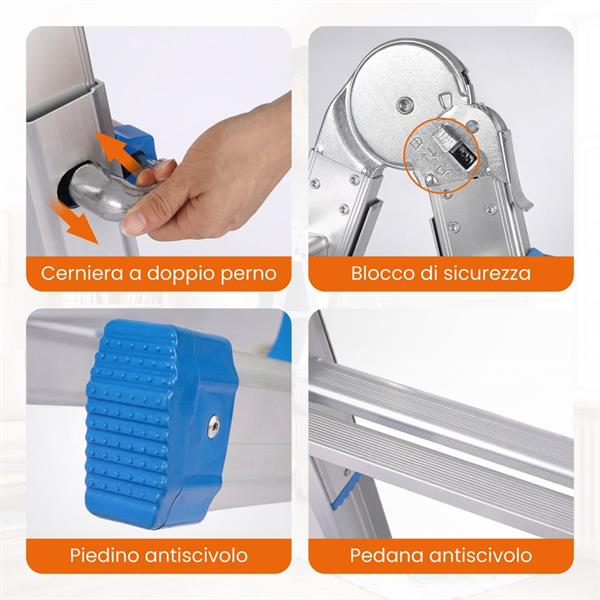 Cerniera a doppio perno

Blocco di sicurezza

Piedino antiscivolo

Pedana antiscivolo